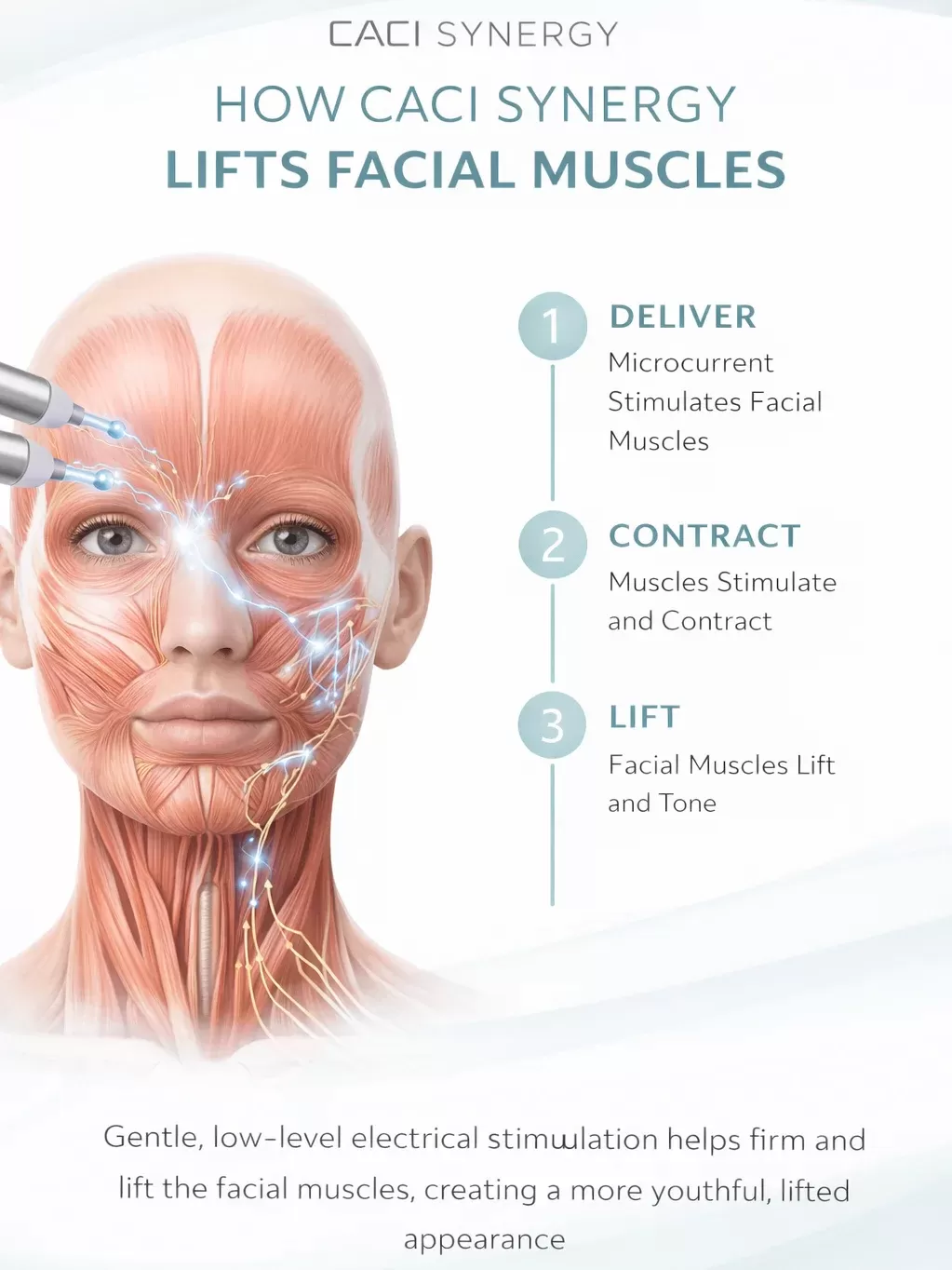 CACI SYNERGY

HOW CACI SYNERGY
LIFTS FACIAL MUSCLES

1 DELIVER
Microcurrent Stimulates Facial Muscles

2 CONTRACT
Muscles Stimulate and Contract

3 LIFT
Facial Muscles Lift and Tone

Gentle, low-level electrical stimulation helps firm and lift the facial muscles, creating a more youthful, lifted appearance