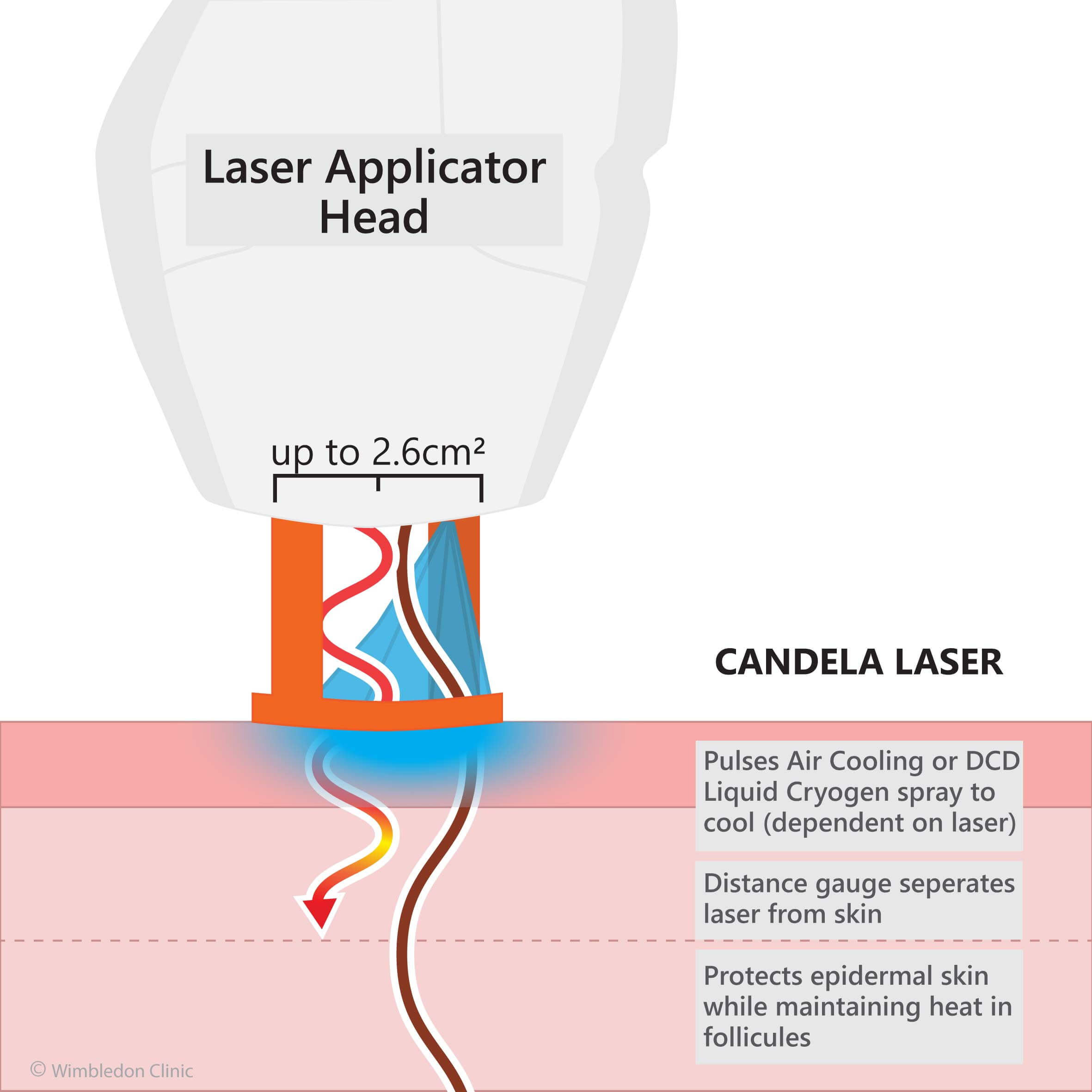 Laser Applicator Head

up to 2.6cm²

CANDELA LASER

Pulses Air Cooling or DCD Liquid Cryogen spray to cool (dependent on laser)

Distance gauge seperates laser from skin

Protects epidermal skin while maintaining heat in follicules

© Wimbledon Clinic